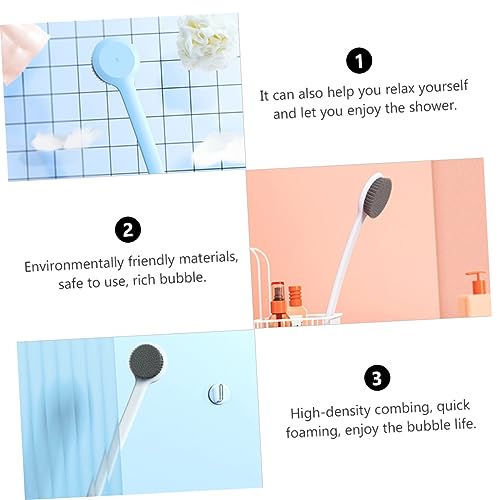 1

It can also help you relax yourself and let you enjoy the shower.

2

Environmentally friendly materials, safe to use, rich bubble.

3

High-density combing, quick foaming, enjoy the bubble life.