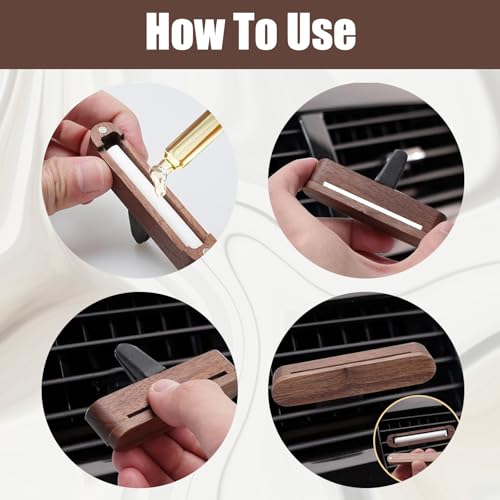 How To Use