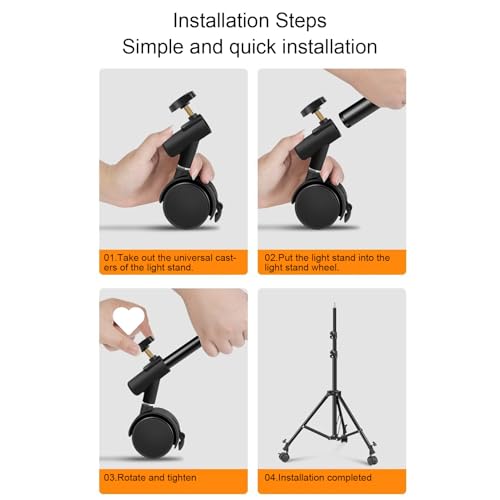 Installation Steps
Simple and quick installation

01.Take out the universal casters of the light stand.

02.Put the light stand into the light stand wheel.

03.Rotate and tighten

04.Installation completed