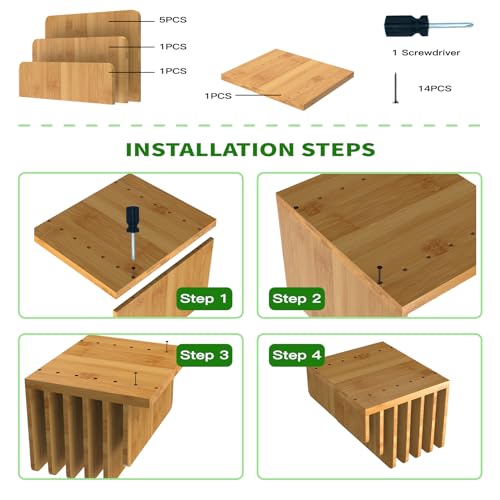 5PCS
1PCS
1PCS
1PCS
1 Screwdriver
14PCS

INSTALLATION STEPS

Step 1
Step 2
Step 3
Step 4