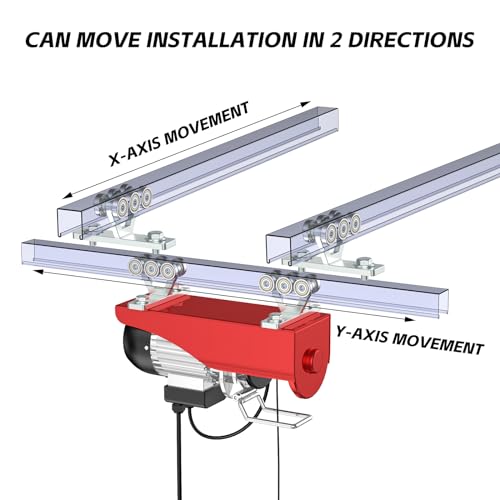 CAN MOVE INSTALLATION IN 2 DIRECTIONS

X-AXIS MOVEMENT

Y-AXIS MOVEMENT