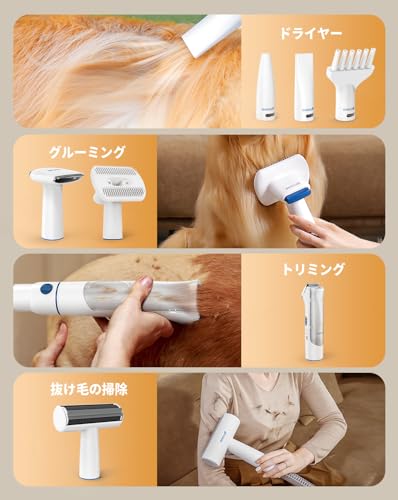 ドライヤー

グルーミング

トリミング

抜け毛の掃除