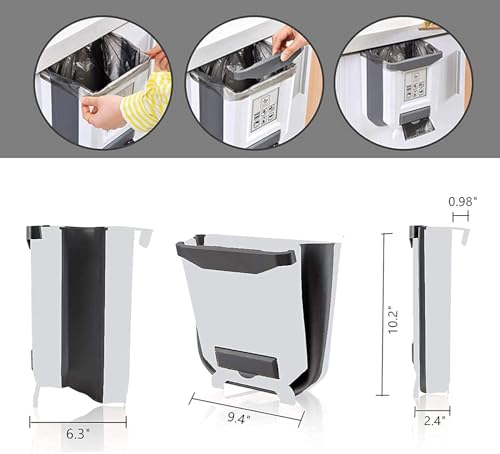 0.98"

10.2"

6.3"

9.4"

2.4"