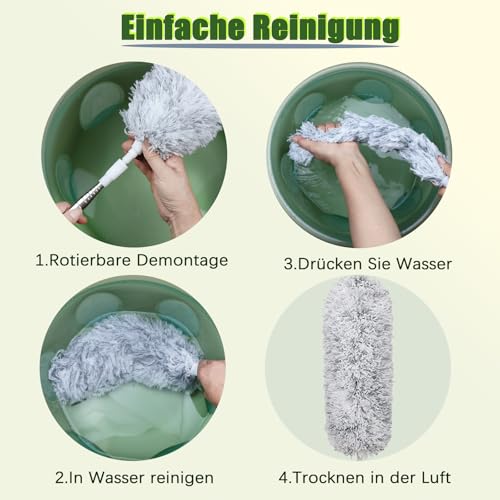 Einfache Reinigung

1.Rotierbare Demontage

3.Drücken Sie Wasser

2.In Wasser reinigen

4.Trocknen in der Luft