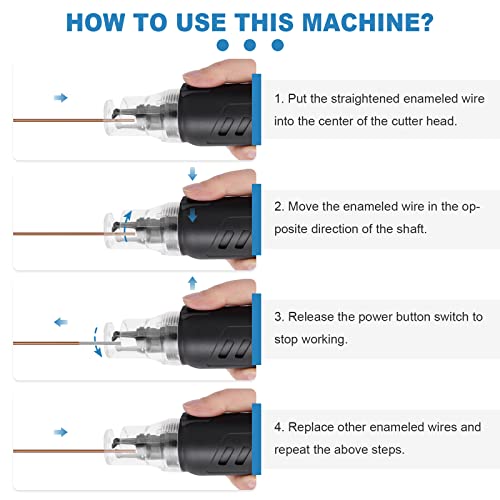 HOW TO USE THIS MACHINE?

1. Put the straightened enameled wire into the center of the cutter head.

2. Move the enameled wire in the opposite direction of the shaft.

3. Release the power button switch to stop working.

4. Replace other enameled wires and repeat the above steps.