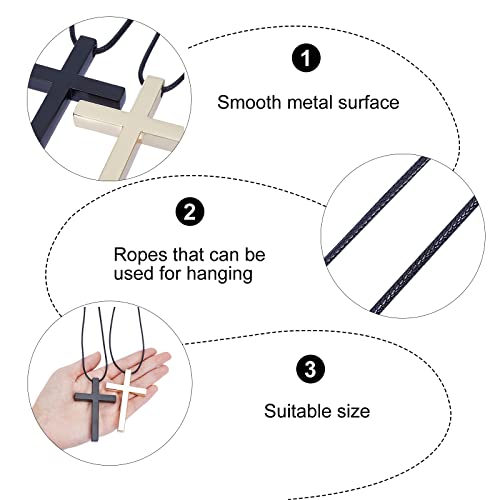 1

Smooth metal surface

2

Ropes that can be used for hanging

3

Suitable size