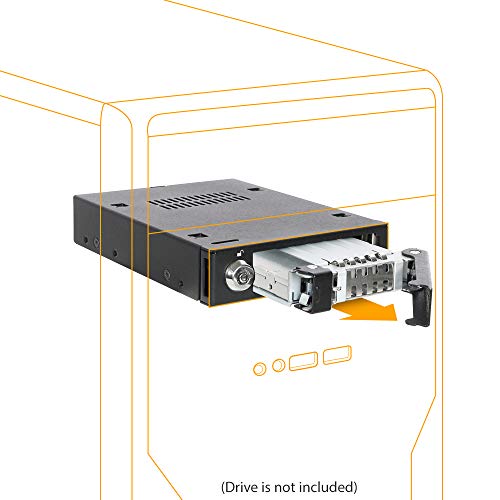 (Drive is not included)