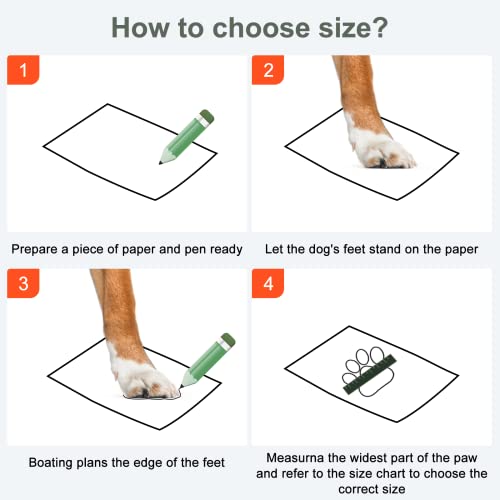 How to choose size?

1

Prepare a piece of paper and pen ready

2

Let the dog's feet stand on the paper

3

Boating plans the edge of the feet

4

Measurna the widest part of the paw and refer to the size chart to choose the correct size