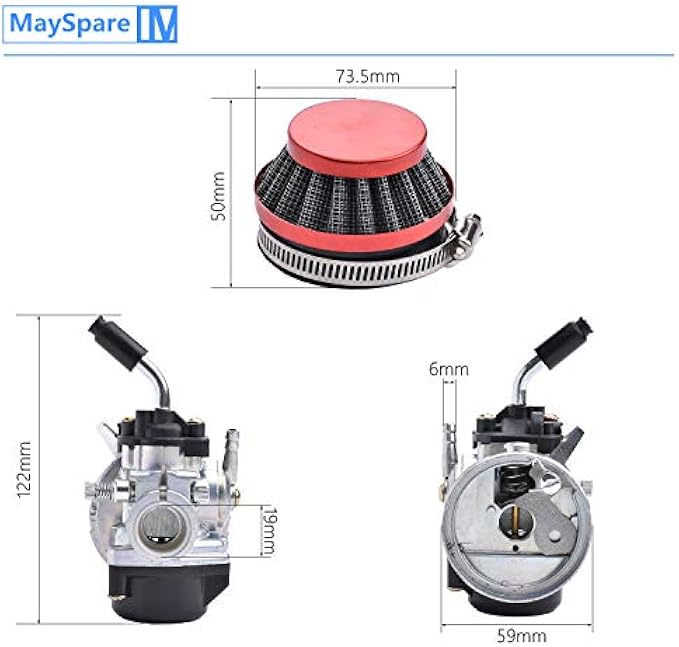 MaySpare M

73.5mm

50mm

122mm

19mm

6mm

59mm