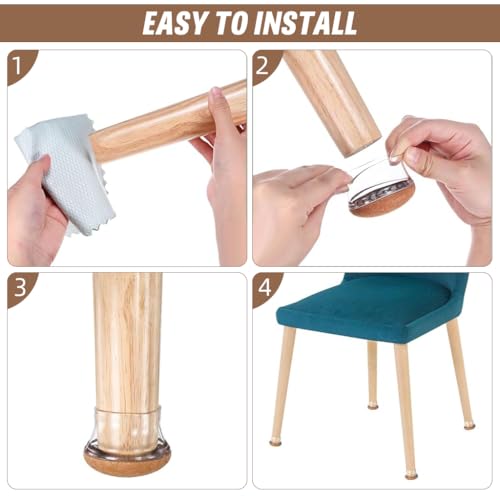 EASY TO INSTALL

1

2

3

4