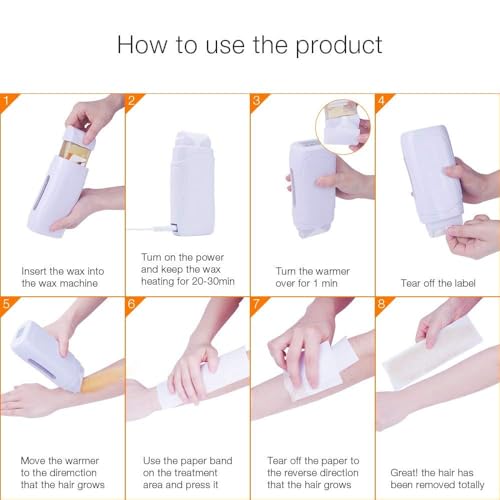 How to use the product

1

Insert the wax into the wax machine

2

Turn on the power and keep the wax heating for 20-30min

3

Turn the warmer over for 1 min

4

Tear off the label

5

Move the warmer to the diremction that the hair grows

6

Use the paper band on the treatment area and press it

7

Tear off the paper to the reverse direction that the hair grows

8

Great! the hair has been removed totally