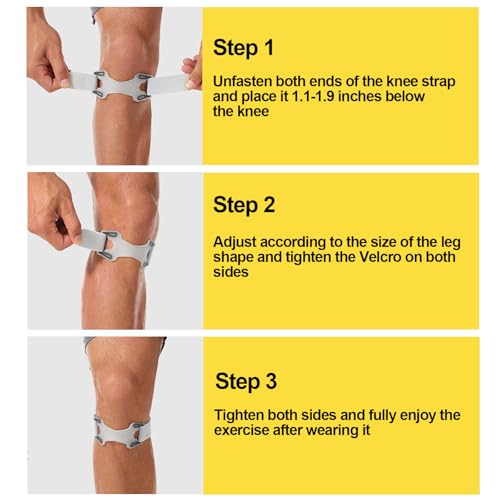 Step 1

Unfasten both ends of the knee strap and place it 1.1-1.9 inches below the knee

Step 2

Adjust according to the size of the leg shape and tighten the Velcro on both sides

Step 3

Tighten both sides and fully enjoy the exercise after wearing it