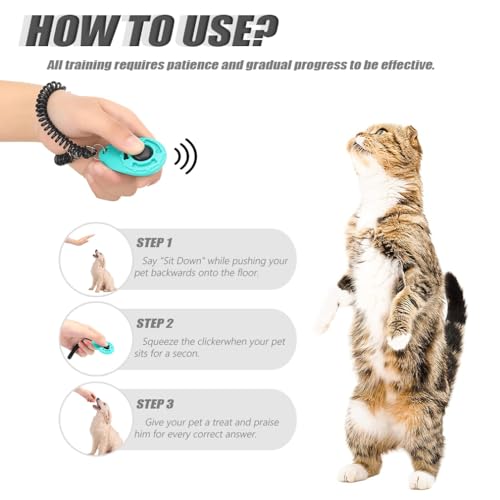 HOW TO USE?

All training requires patience and gradual progress to be effective.

STEP 1
Say "Sit Down" while pushing your pet backwards onto the floor.

STEP 2
Squeeze the clickerwhen your pet sits for a secon.

STEP 3
Give your pet a treat and praise him for every correct answer.