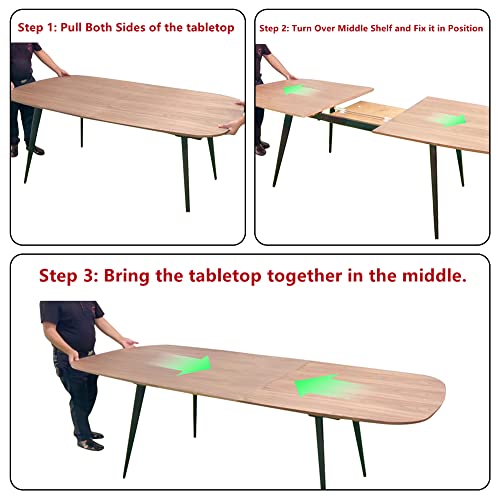 Step 1: Pull Both Sides of the tabletop

Step 2: Turn Over Middle Shelf and Fix it in Position

Step 3: Bring the tabletop together in the middle.