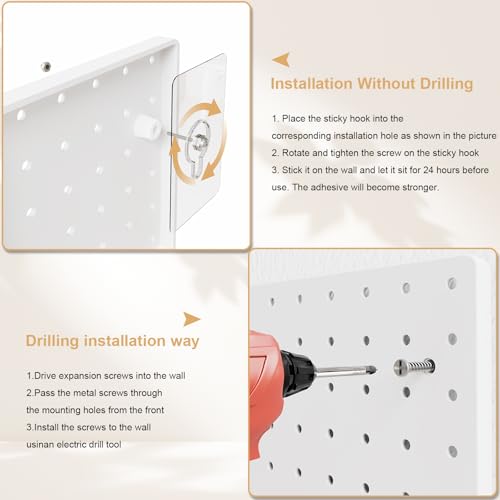 Installation Without Drilling

1. Place the sticky hook into the corresponding installation hole as shown in the picture
2. Rotate and tighten the screw on the sticky hook
3. Stick it on the wall and let it sit for 24 hours before use. The adhesive will become stronger.

Drilling installation way

1.Drive expansion screws into the wall
2.Pass the metal screws through the mounting holes from the front
3.Install the screws to the wall usinan electric drill tool