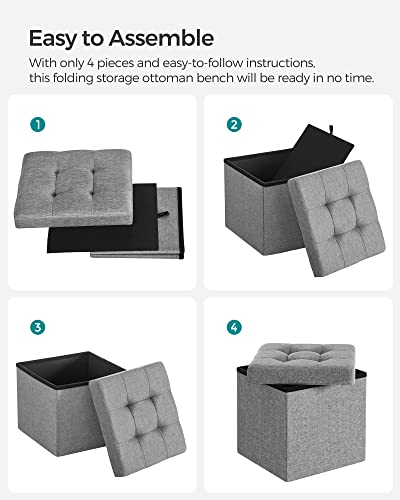 Easy to Assemble

With only 4 pieces and easy-to-follow instructions, this folding storage ottoman bench will be ready in no time.

1

2

3

4