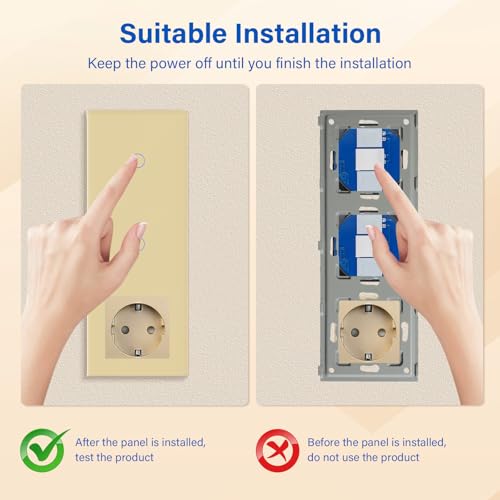 Suitable Installation

Keep the power off until you finish the installation

After the panel is installed, test the product

Before the panel is installed, do not use the product