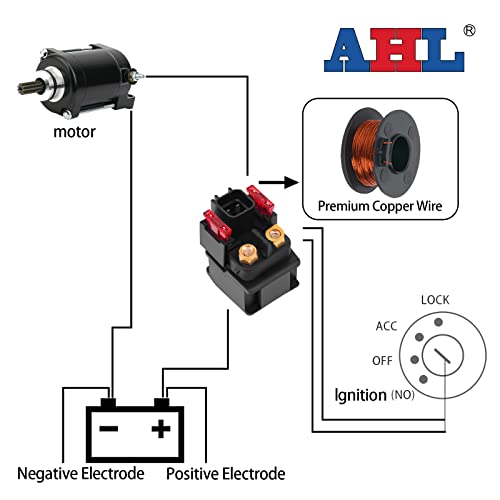 AHL®

motor

Premium Copper Wire

LOCK

ACC

OFF

Ignition (NO)

−

+

Negative Electrode

Positive Electrode