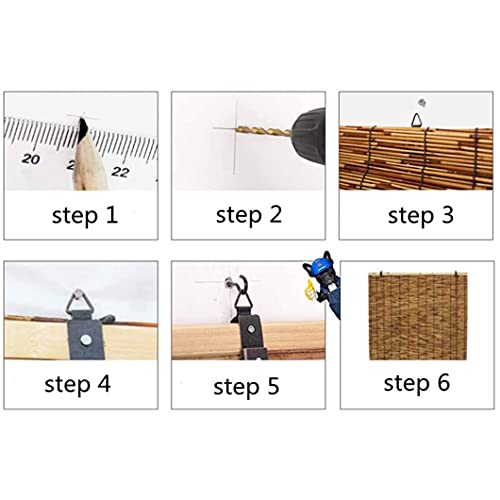 20 2 22

step 1

step 2

step 3

step 4

step 5

step 6