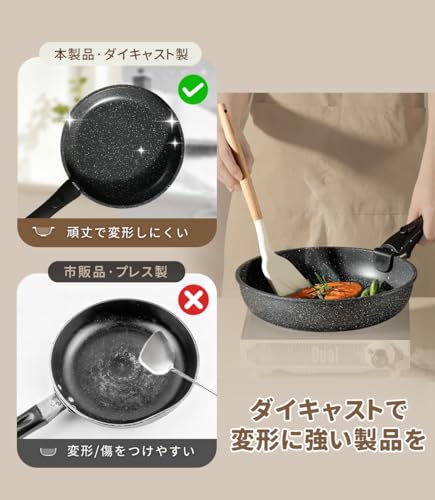 本製品・ダイキャスト製

頑丈で変形しにくい

市販品・プレス製

変形/傷をつけやすい

ダイキャストで
変形に強い製品を