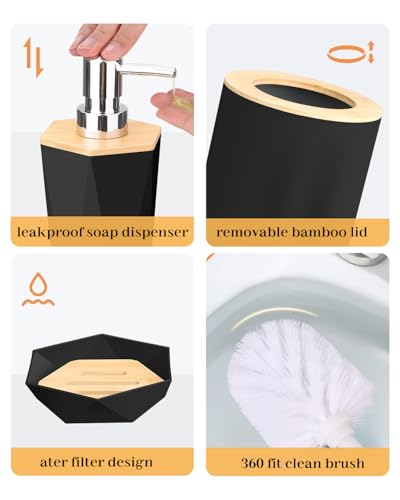 leakproof soap dispenser

removable bamboo lid

ater filter design

360 fit clean brush