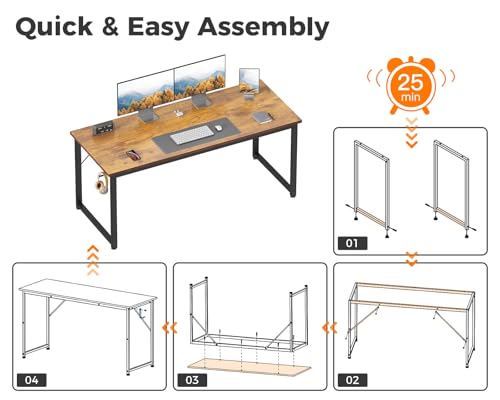 Quick & Easy Assembly

25 min

01

02

03

04