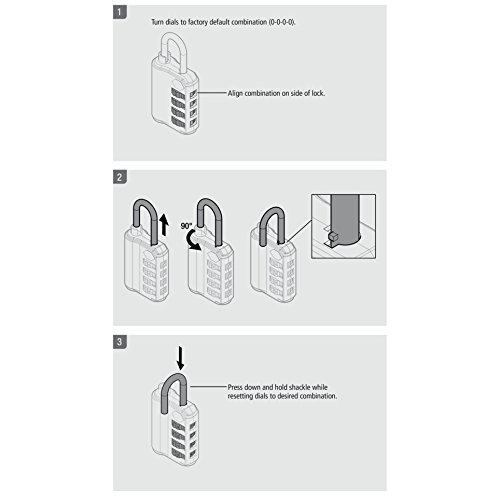 1

Turn dials to factory default combination (0-0-0-0).

Align combination on side of lock.

2

90°

3

Press down and hold shackle while resetting dials to desired combination.