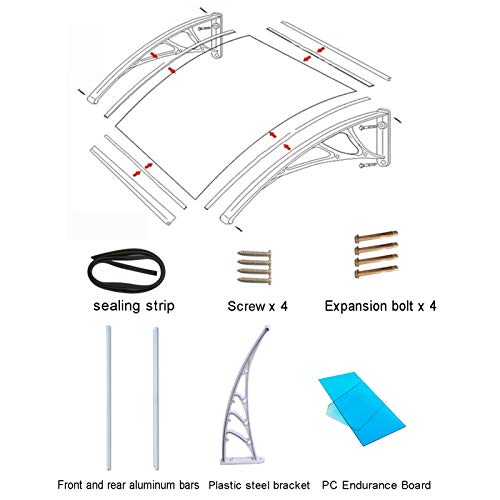 sealing strip

Screw x 4

Expansion bolt x 4

Front and rear aluminum bars

Plastic steel bracket

PC Endurance Board