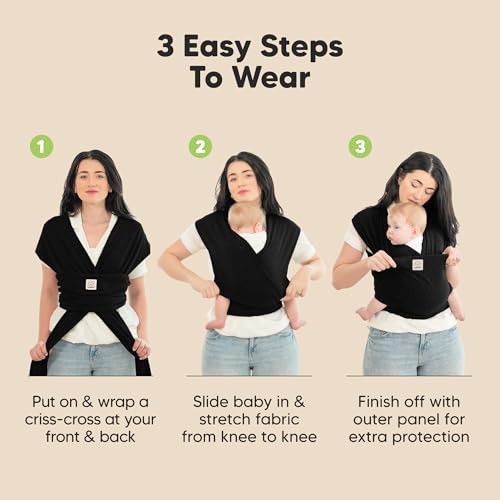 3 Easy Steps
To Wear

1

Put on & wrap a criss-cross at your front & back

2

Slide baby in & stretch fabric from knee to knee

3

Finish off with outer panel for extra protection