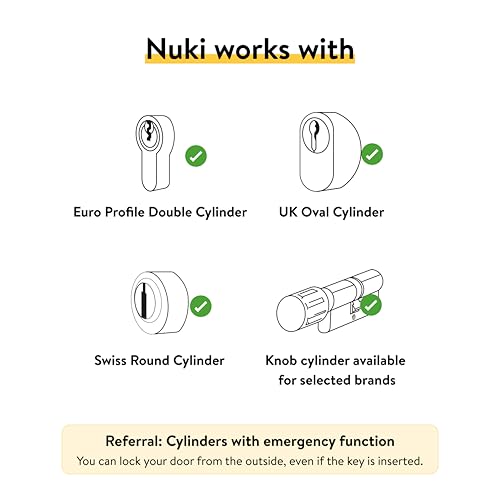 Nuki works with

Euro Profile Double Cylinder

UK Oval Cylinder

Swiss Round Cylinder

Knob cylinder available for selected brands

Referral: Cylinders with emergency function
You can lock your door from the outside, even if the key is inserted.