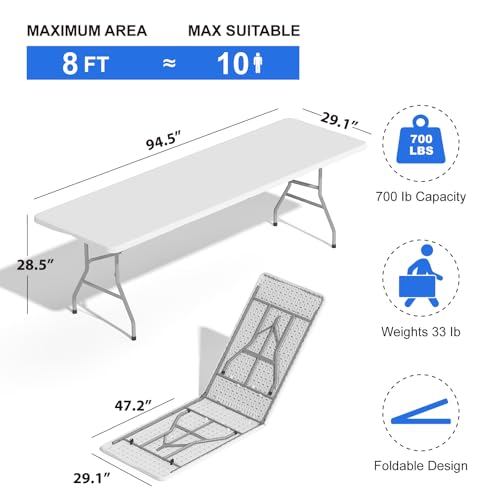 MAXIMUM AREA

MAX SUITABLE

8 FT ≈ 10

94.5″

29.1″

28.5″

47.2″

29.1″

700 LBS

700 lb Capacity

Weights 33 lb

Foldable Design