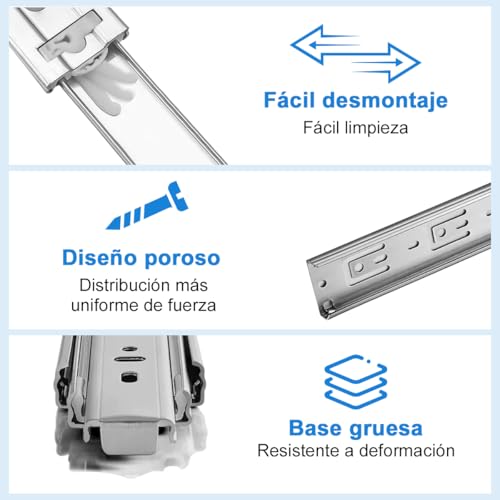 Fácil desmontaje
Fácil limpieza

Diseño poroso
Distribución más uniforme de fuerza

Base gruesa
Resistente a deformación