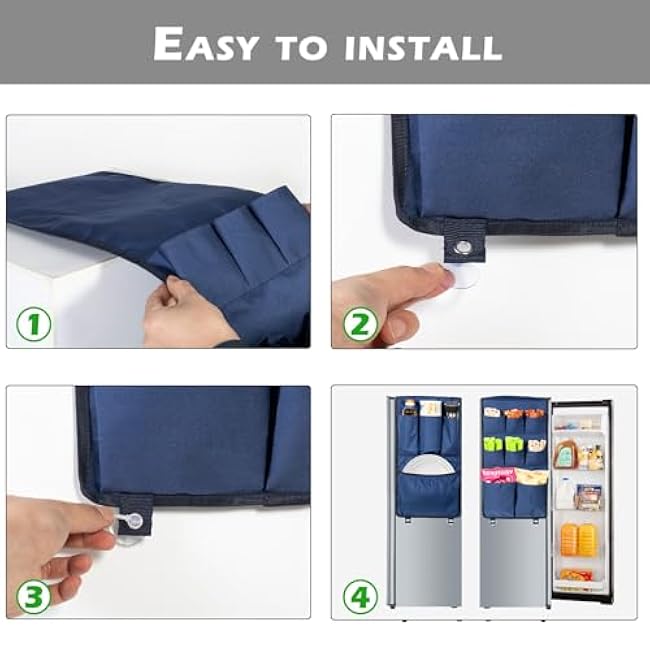 EASY TO INSTALL

1

2

3

4