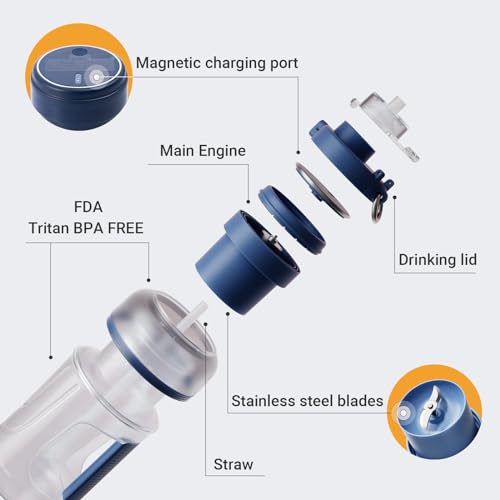 Magnetic charging port

Main Engine

FDA
Tritan BPA FREE

Drinking lid

Stainless steel blades

Straw