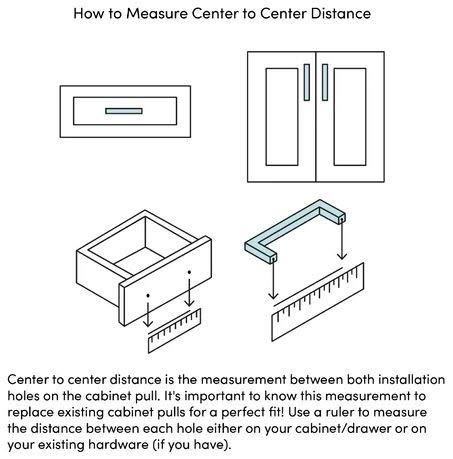 How to Measure Center to Center Distance

Center to center distance is the measurement between both installation holes on the cabinet pull. It's important to know this measurement to replace existing cabinet pulls for a perfect fit! Use a ruler to measure the distance between each hole either on your cabinet/drawer or on your existing hardware (if you have).