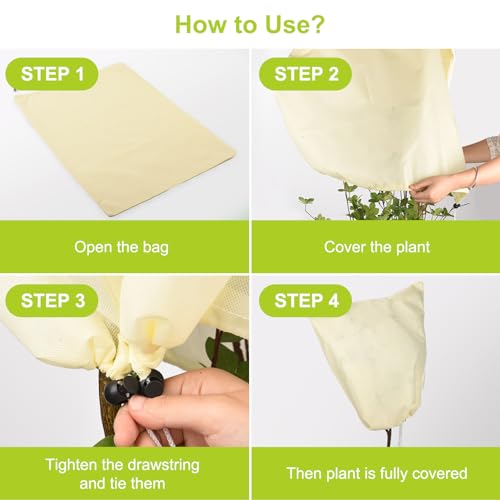 How to Use?

STEP 1

Open the bag

STEP 2

Cover the plant

STEP 3

Tighten the drawstring and tie them

STEP 4

Then plant is fully covered