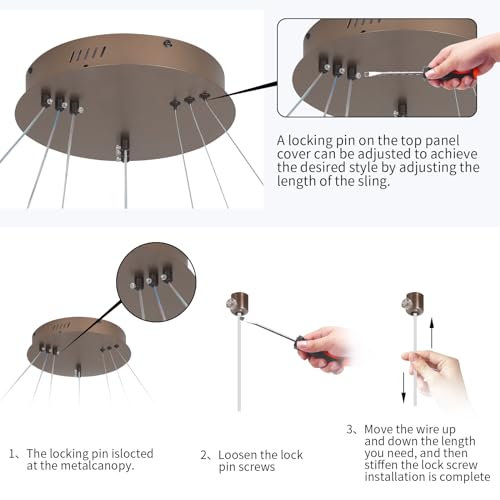 A locking pin on the top panel cover can be adjusted to achieve the desired style by adjusting the length of the sling.

1、The locking pin islocted at the metalcanopy.

2、Loosen the lock pin screws

3、Move the wire up and down the length you need, and then stiffen the lock screw installation is complete