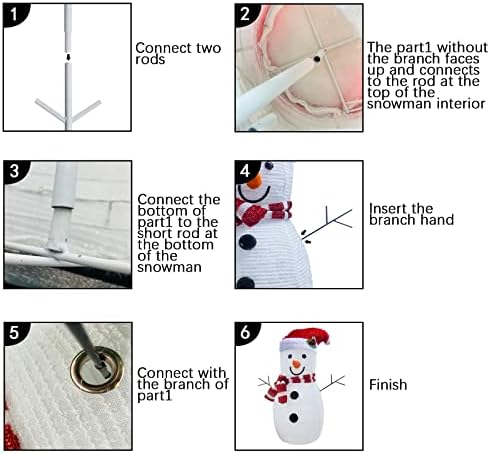 1

Connect two rods

2

The part1 without the branch faces up and connects to the rod at the top of the snowman interior

3

Connect the bottom of part1 to the short rod at the bottom of the snowman

4

Insert the branch hand

5

Connect with the branch of part1

6

Finish