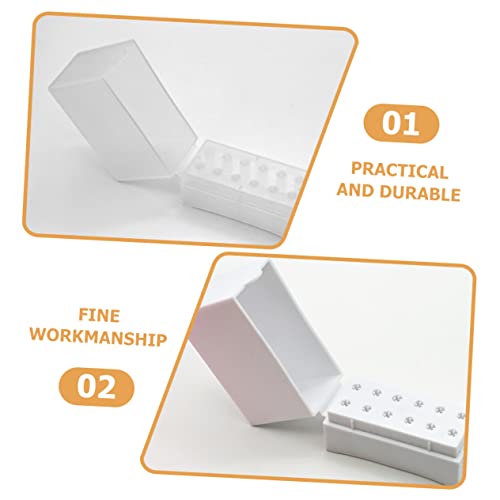 01

PRACTICAL AND DURABLE

FINE WORKMANSHIP

02