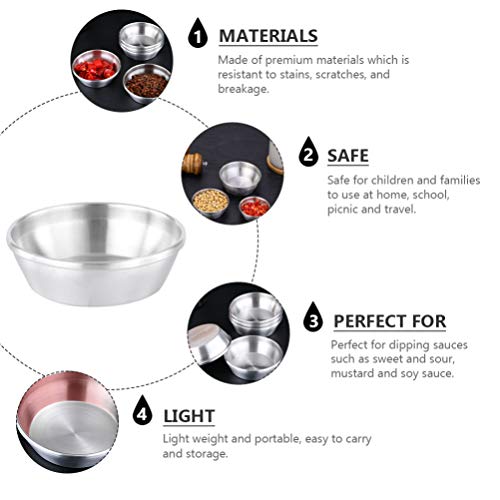 1 MATERIALS

Made of premium materials which is resistant to stains, scratches, and breakage.

2 SAFE

Safe for children and families to use at home, school, picnic and travel.

3 PERFECT FOR

Perfect for dipping sauces such as sweet and sour, mustard and soy sauce.

4 LIGHT

Light weight and portable, easy to carry and storage.