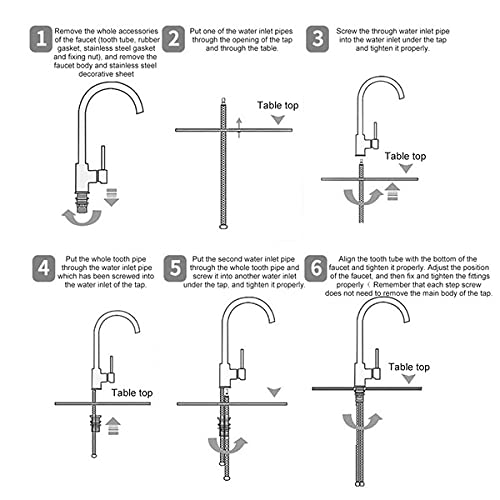 1 Remove the whole accessories of the faucet (tooth tube, rubber gasket, stainless steel gasket and fixing nut), and remove the faucet body and stainless steel decorative sheet

2 Put one of the water inlet pipes through the opening of the tap and through the table.

Table top

3 Screw the through water inlet pipe into the water inlet under the tap and tighten it properly.

Table top

4 Put the whole tooth pipe through the water inlet pipe which has been screwed into the water inlet of the tap.

Table top

5 Put the second water inlet pipe through the whole tooth pipe and screw it into another water inlet under the tap, and tighten it properly.

6 Align the tooth tube with the bottom of the faucet and tighten it properly. Adjust the position of the faucet, and then fix and tighten the fittings properly（Remember that each step screw does not need to remove the main body of the tap.

Table top