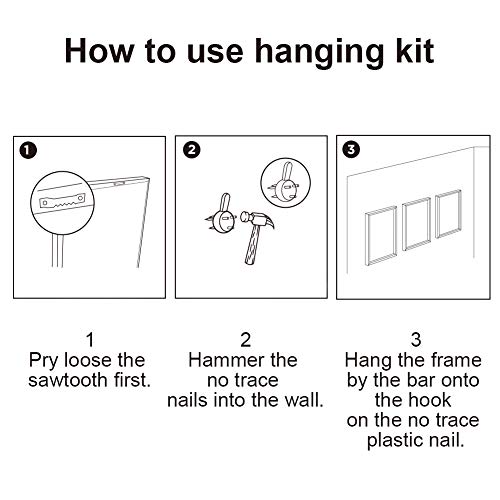 How to use hanging kit

1

2

3

1
Pry loose the sawtooth first.

2
Hammer the no trace nails into the wall.

3
Hang the frame by the bar onto the hook on the no trace plastic nail.