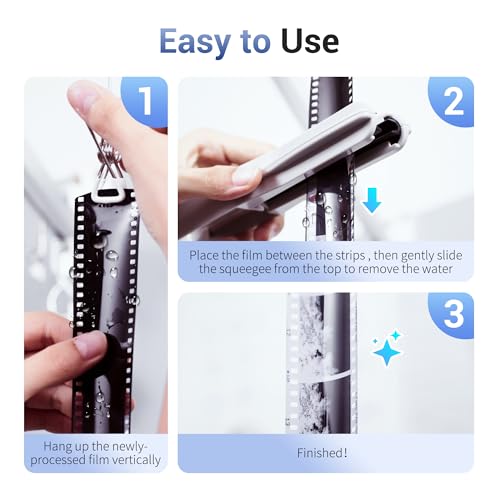 Easy to Use

1

Hang up the newly-processed film vertically

2

Place the film between the strips , then gently slide the squeegee from the top to remove the water

3

Finished!