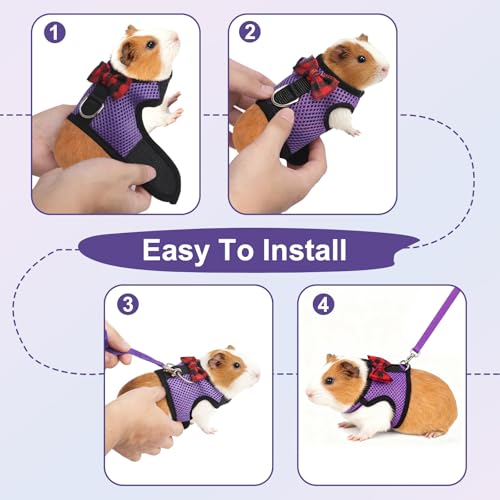 1

2

Easy To Install

3

4