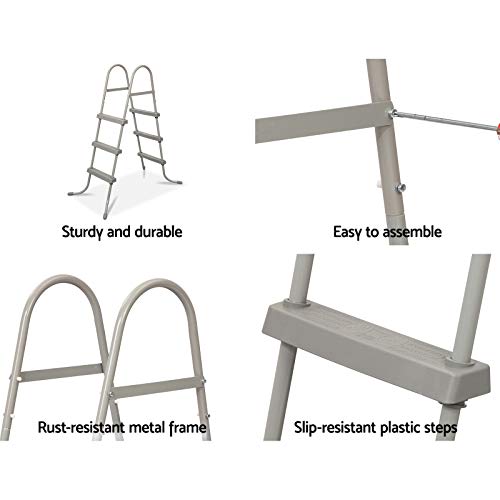 Sturdy and durable

Easy to assemble

Rust-resistant metal frame

Slip-resistant plastic steps