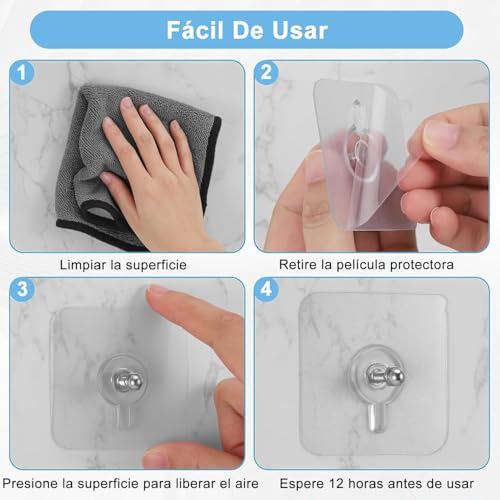 Fácil De Usar

1

Limpiar la superficie

2

Retire la película protectora

3

Presione la superficie para liberar el aire

4

Espere 12 horas antes de usar