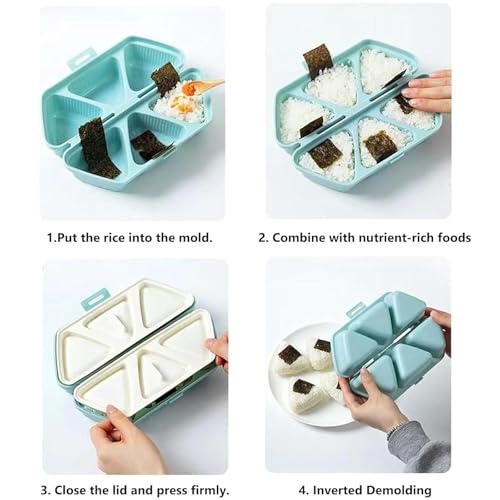 1.Put the rice into the mold.

2. Combine with nutrient-rich foods

3. Close the lid and press firmly.

4. Inverted Demolding