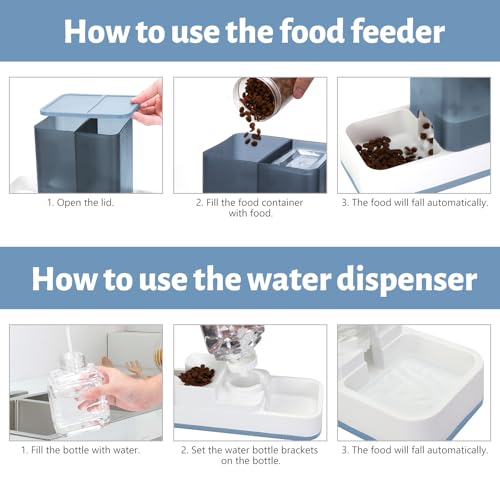 How to use the food feeder

1. Open the lid.

2. Fill the food container with food.

3. The food will fall automatically.

How to use the water dispenser

1. Fill the bottle with water.

2. Set the water bottle brackets on the bottle.

3. The food will fall automatically.