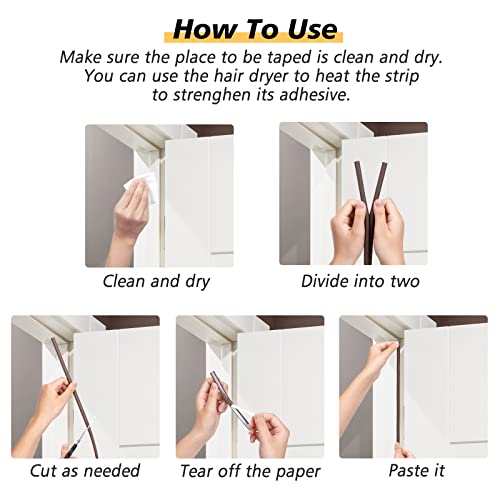 How To Use

Make sure the place to be taped is clean and dry. You can use the hair dryer to heat the strip to strenghen its adhesive.

Clean and dry

Divide into two

Cut as needed

Tear off the paper

Paste it