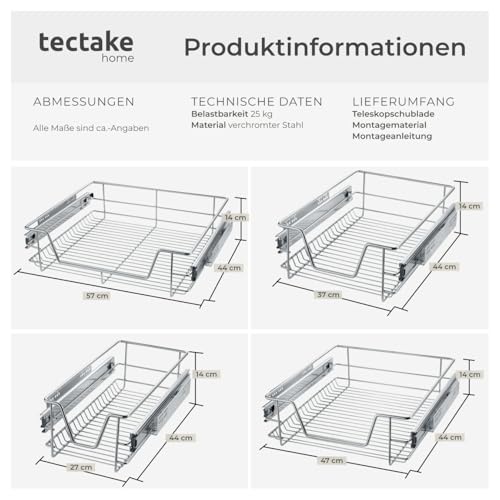 tectake
home

Produktinformationen

ABMESSUNGEN

Alle Maße sind ca.-Angaben

TECHNISCHE DATEN
Belastbarkeit 25 kg
Material verchromter Stahl

LIEFERUMFANG
Teleskopschublade
Montagematerial
Montageanleitung

14 cm
44 cm
57 cm

14 cm
44 cm
37 cm

14 cm
44 cm
27 cm

14 cm
44 cm
47 cm